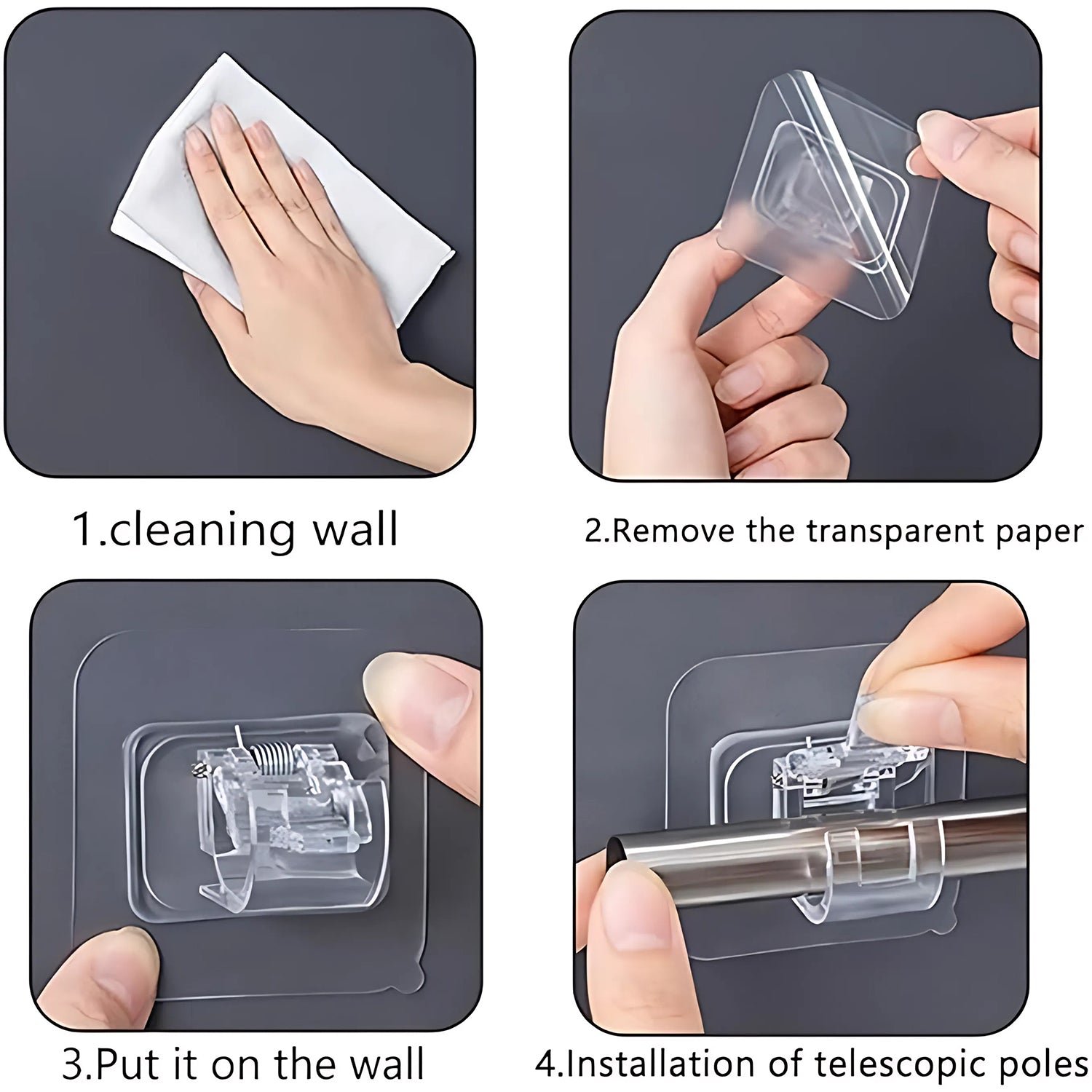 1.cleaning wall

2.Remove the transparent paper

3.Put it on the wall

4.Installation of telescopic poles